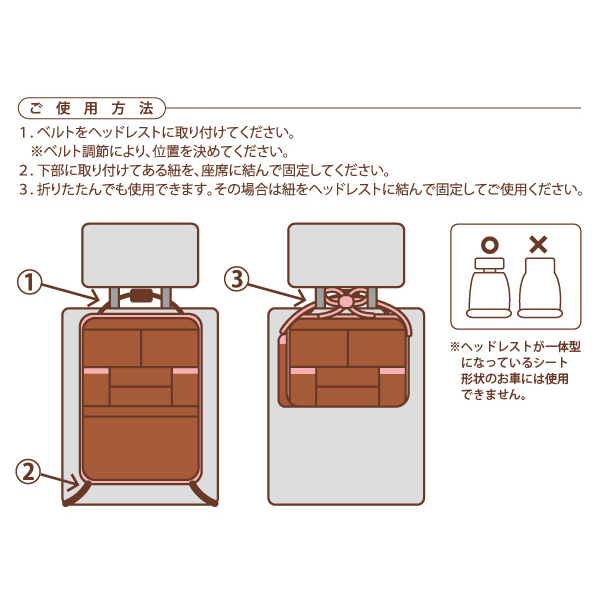 ご使用方法

1. ベルトをヘッドレストに取り付けてください。
※ベルト調節により、位置を決めてください。
2. 下部に取り付けてある紐を、座席に結んで固定してください。
3. 折りたたんでも使用できます。その場合は紐をヘッドレストに結んで固定してご使用ください。

①

②

③

○ ×

※ヘッドレストが一体型になっているシート形状のお車には使用できません。